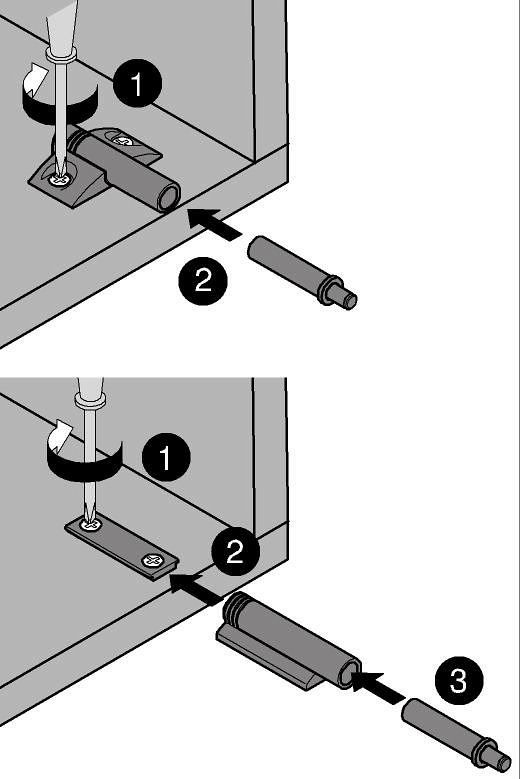 1
2
1
2
3