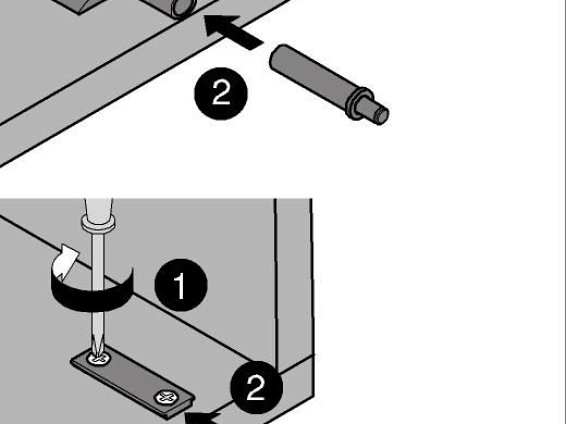 2

1

2